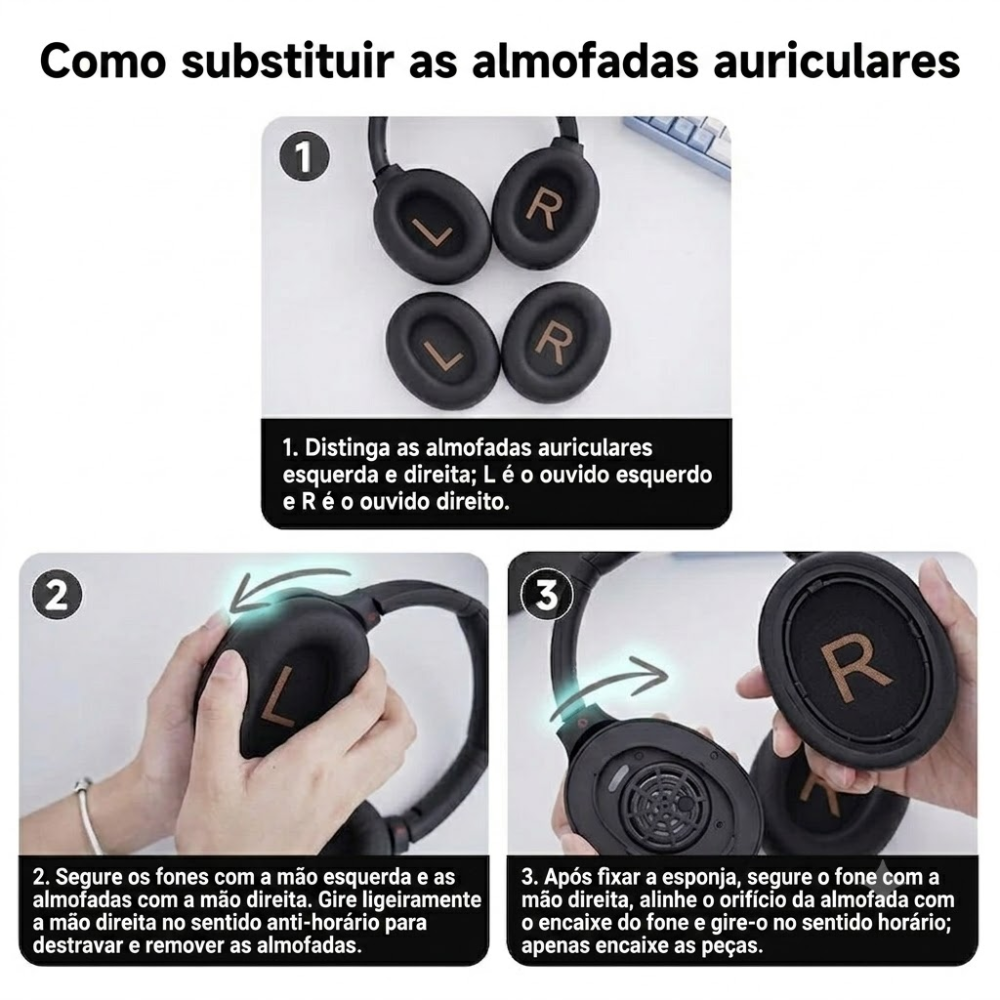 Como substituir as almofadas auriculares

1

L R

L R

1. Distinga as almofadas auriculares esquerda e direita; L é o ouvido esquerdo e R é o ouvido direito.

2

L

2. Segure os fones com a mão esquerda e as almofadas com a mão direita. Gire ligeiramente a mão direita no sentido anti-horário para destravar e remover as almofadas.

3

R

R

3. Após fixar a esponja, segure o fone com a mão direita, alinhe o orifício da almofada com o encaixe do fone e gire-o no sentido horário; apenas encaixe as peças.